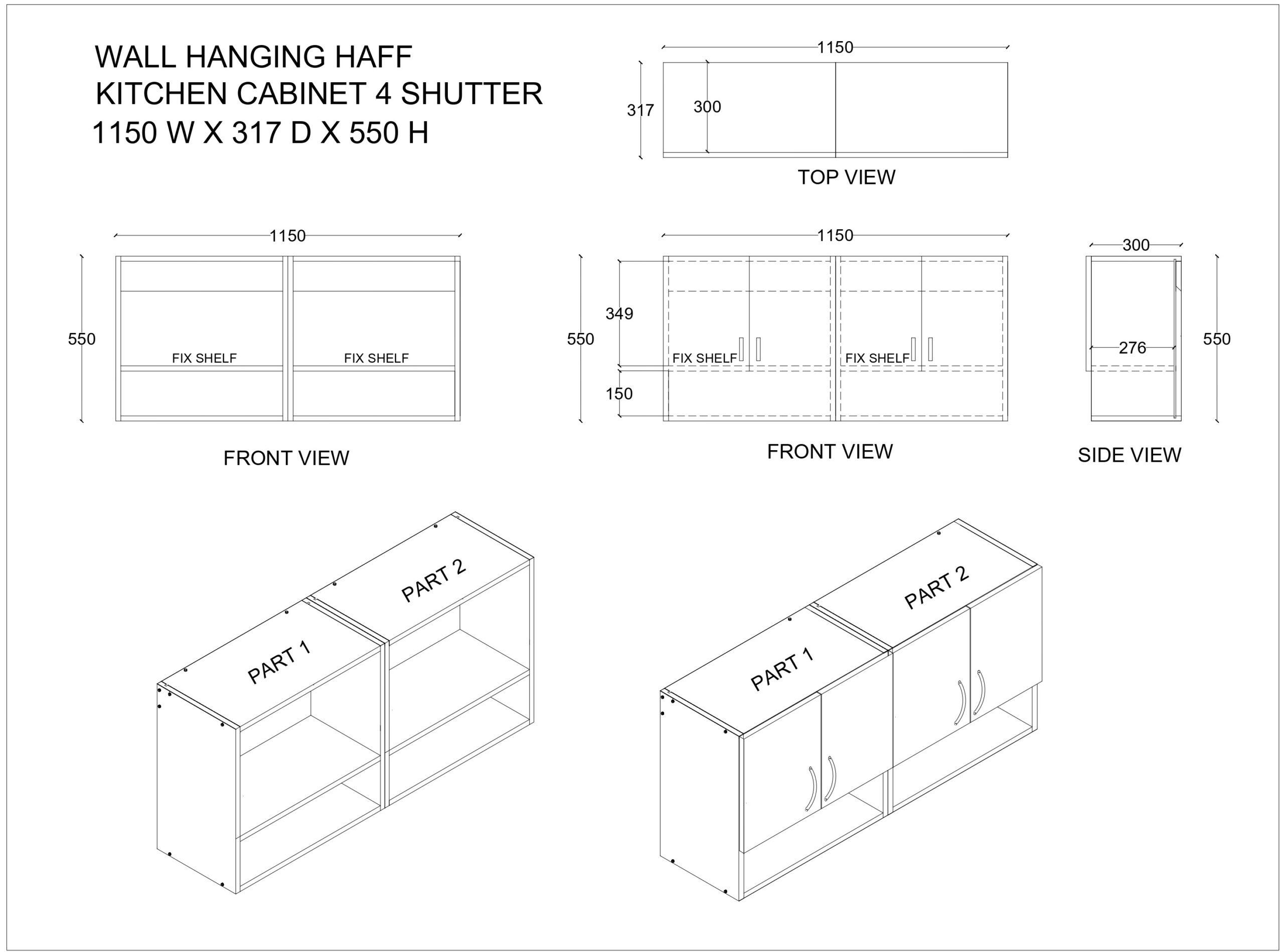 WALL HANGING HAFF
KITCHEN CABINET 4 SHUTTER
1150 W X 317 D X 550 H

1150
317
300
TOP VIEW

1150
550
FIX SHELF
FIX SHELF
FRONT VIEW

1150
550
349
150
FIX SHELF
FIX SHELF
FRONT VIEW

300
276
550
SIDE VIEW

PART 1
PART 2

PART 1
PART 2